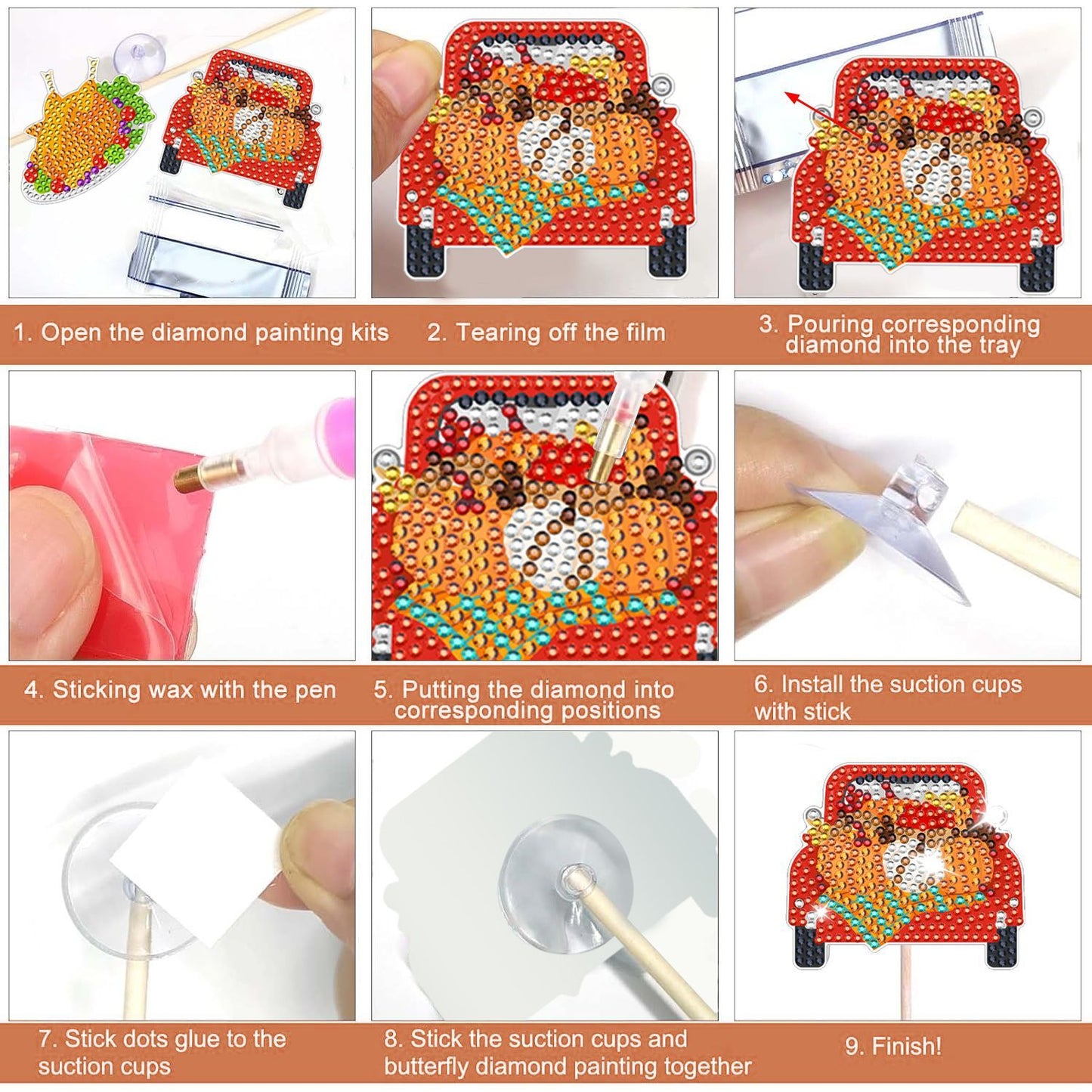 1. Open the diamond painting kits

2. Tearing off the film

3. Pouring corresponding diamond into the tray

4. Sticking wax with the pen

5. Putting the diamond into corresponding positions

6. Install the suction cups with stick

7. Stick dots glue to the suction cups

8. Stick the suction cups and butterfly diamond painting together

9. Finish!